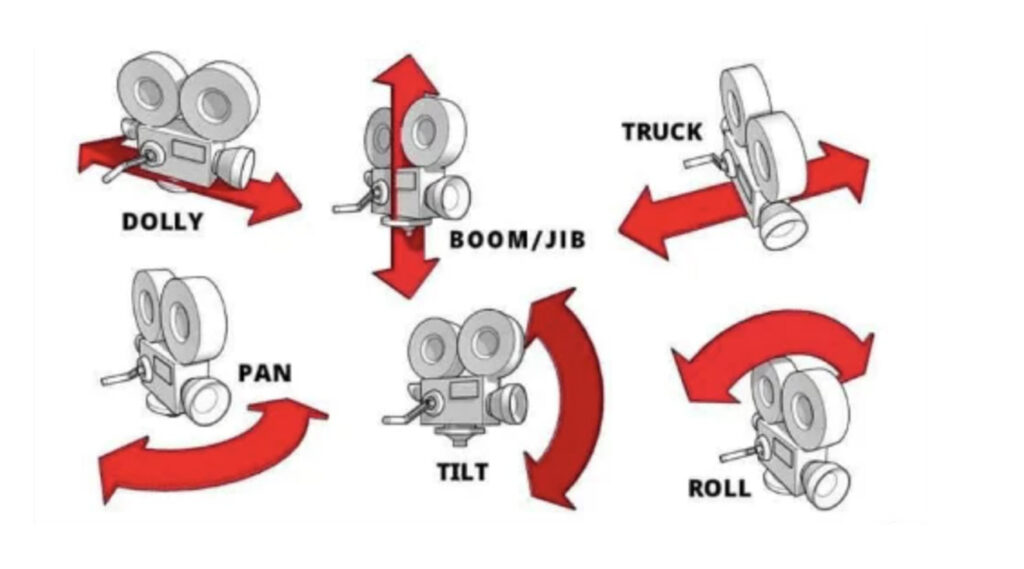 DOLLY

BOOM/JIB

TRUCK

PAN

TILT

ROLL